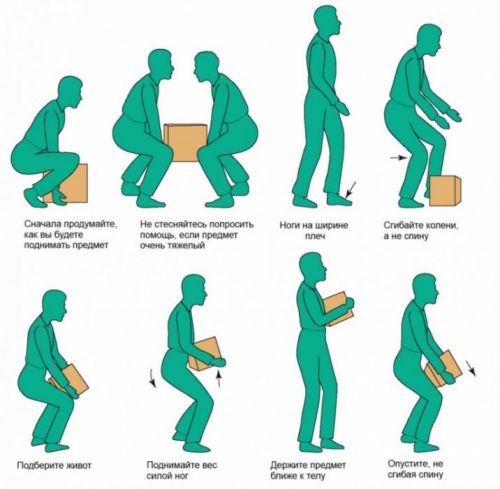 Сначала продумайте, как вы будете поднимать предмет

Не стесняйтесь попросить помощь, если предмет очень тяжелый

Ноги на ширине плеч

Сгибайте колени, а не спину

Подберите живот

Поднимайте вес силой ног

Держите предмет ближе к телу

Опустите, не сгибая спину